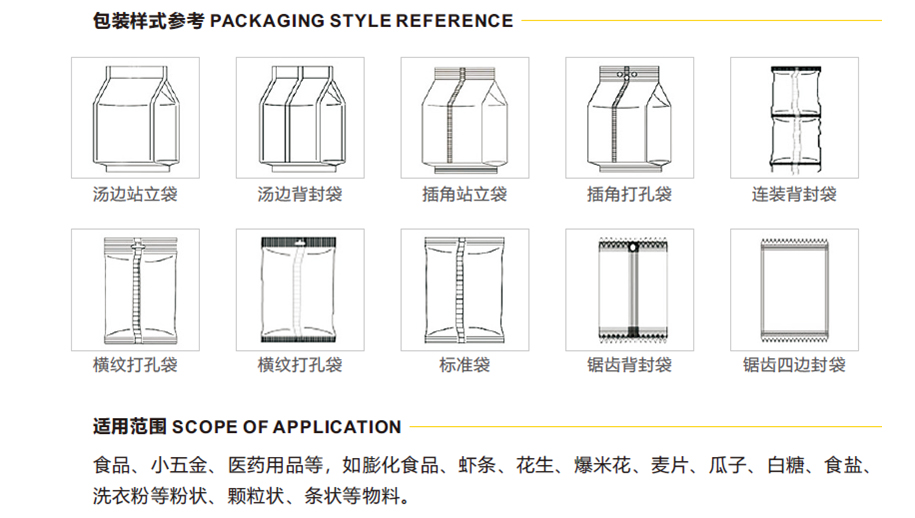 包装样式参考 PACKAGING STYLE REFERENCE

汤边站立袋

汤边背封袋

插角站立袋

插角打孔袋

连装背封袋

横纹打孔袋

横纹打孔袋

标准袋

锯齿背封袋

锯齿四边封袋

适用范围 SCOPE OF APPLICATION

食品、小五金、医药用品等，如膨化食品、虾条、花生、爆米花、麦片、瓜子、白糖、食盐、洗衣粉等粉状、颗粒状、条状等物料。